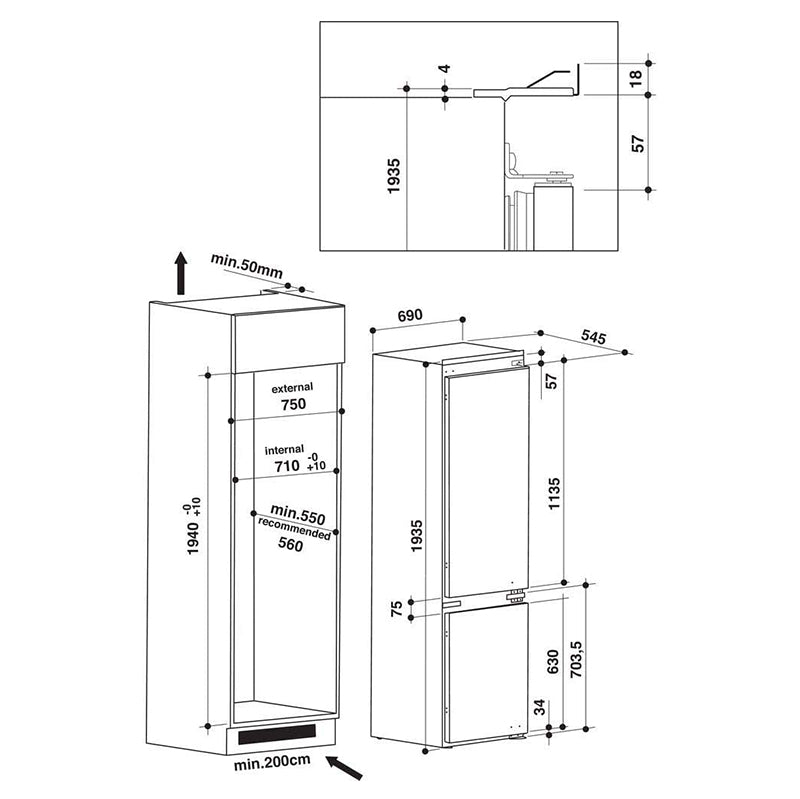 4
18
57
1935

min.50mm
external
750
internal
710 $^{-0}_{+10}$
min.550
recommended
560
1940 $^{-0}_{+10}$
min.200cm

690
545
57
1135
1935
75
630
703,5
34